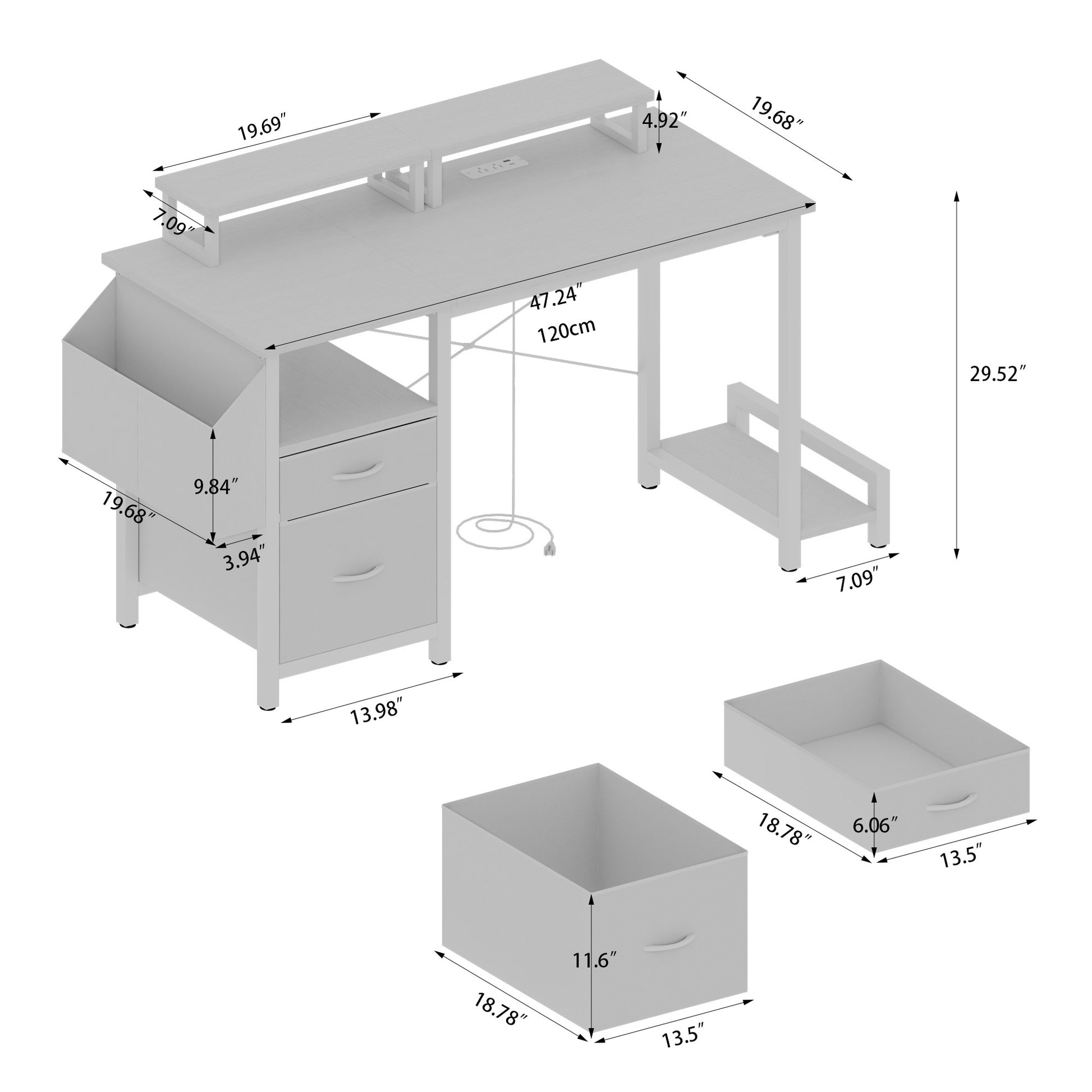 19.69″
4.92″
19.68″
7.09″
47.24″
120cm
29.52″
9.84″
19.68″
3.94″
7.09″
13.98″
18.78″
6.06″
13.5″
11.6″
18.78″
13.5″