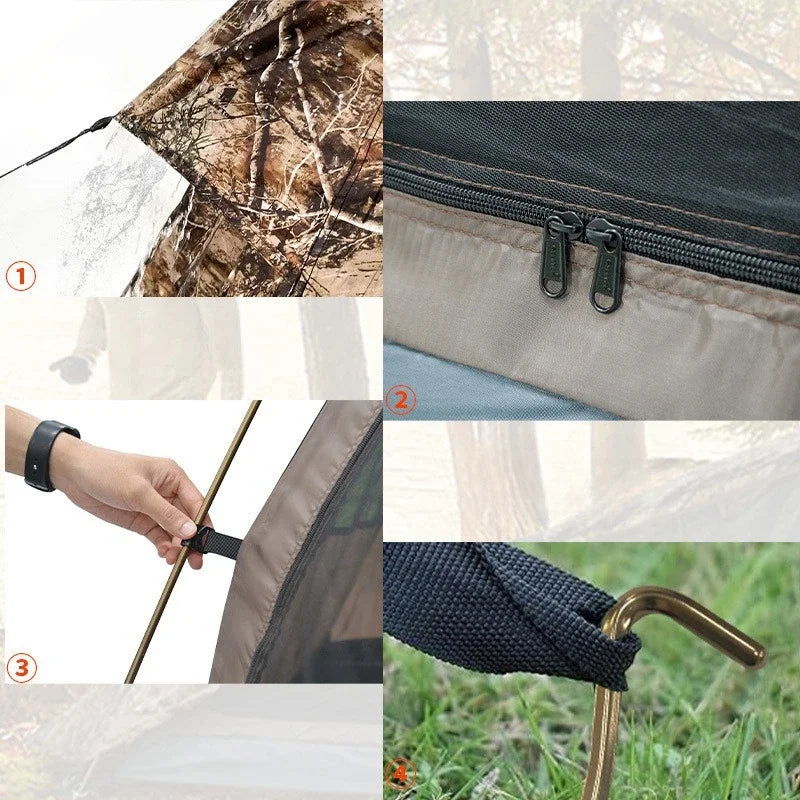 1

2

3

4