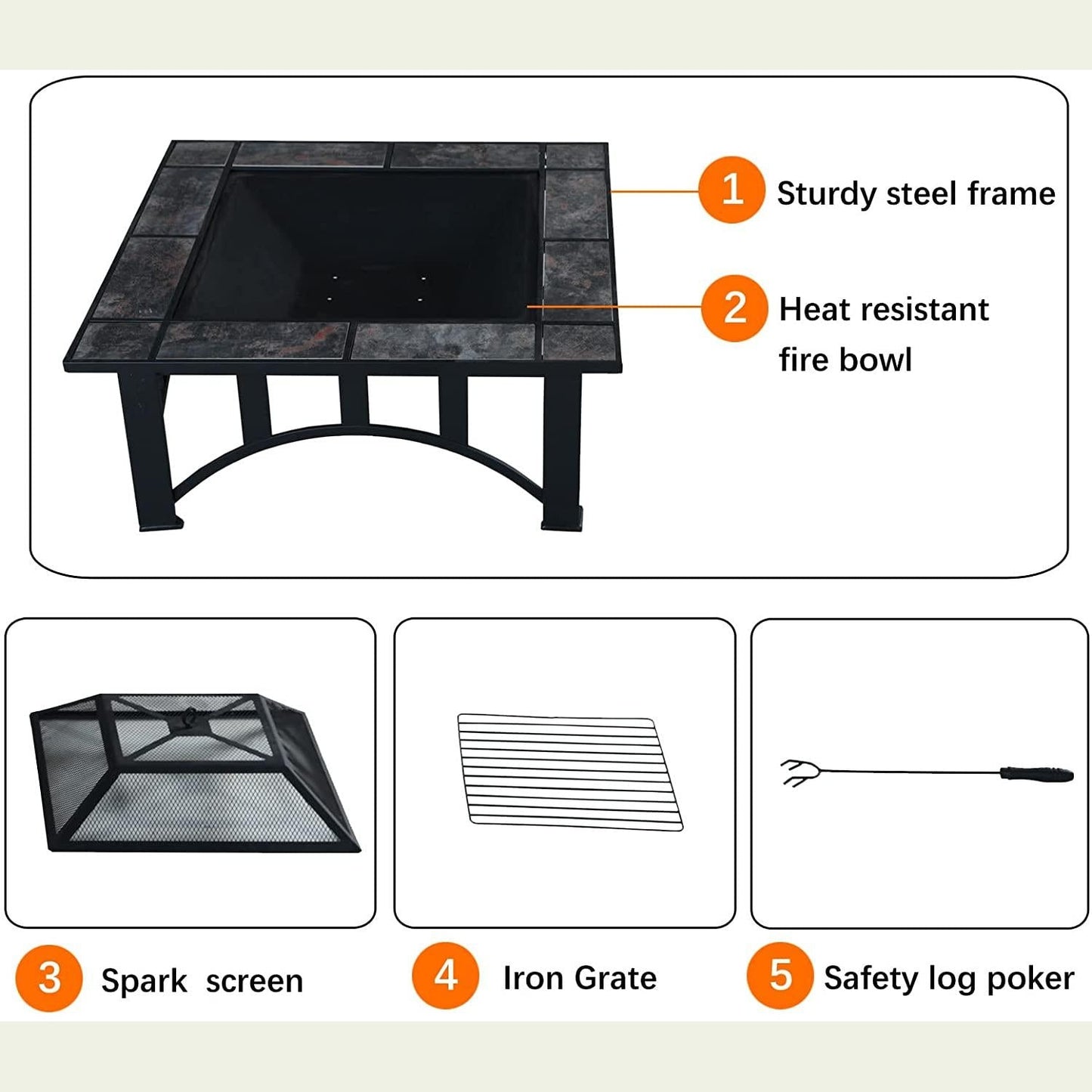 1 Sturdy steel frame

2 Heat resistant fire bowl

3 Spark screen

4 Iron Grate

5 Safety log poker