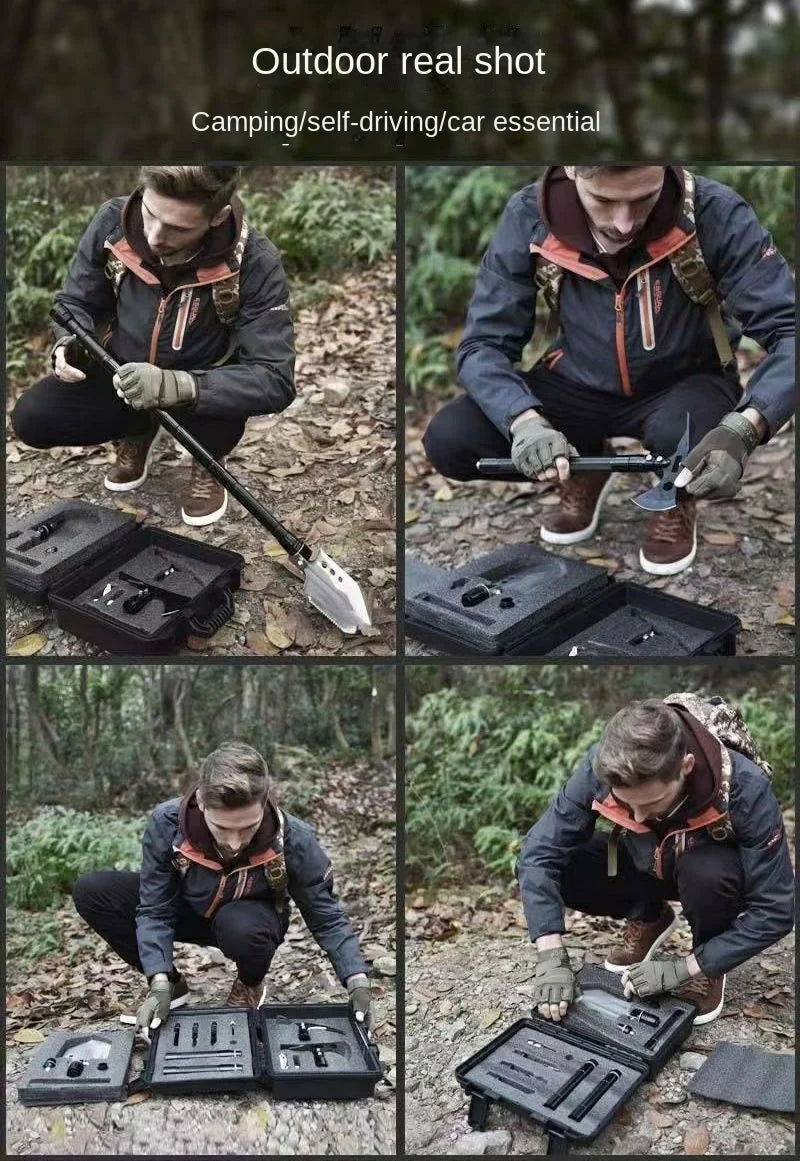 Outdoor real shot

Camping/self-driving/car essential