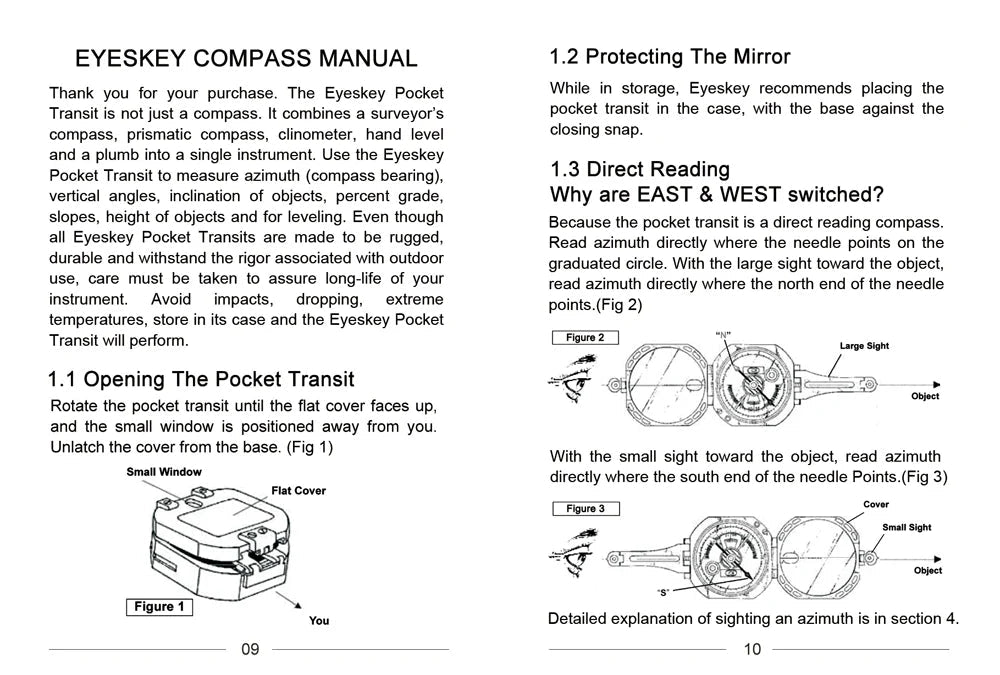 EYESKEY COMPASS MANUAL

Thank you for your purchase. The Eyeskey Pocket Transit is not just a compass. It combines a surveyor's compass, prismatic compass, clinometer, hand level and a plumb into a single instrument. Use the Eyeskey Pocket Transit to measure azimuth (compass bearing), vertical angles, inclination of objects, percent grade, slopes, height of objects and for leveling. Even though all Eyeskey Pocket Transits are made to be rugged, durable and withstand the rigor associated with outdoor use, care must be taken to assure long-life of your instrument. Avoid impacts, dropping, extreme temperatures, store in its case and the Eyeskey Pocket Transit will perform.

1.1 Opening The Pocket Transit

Rotate the pocket transit until the flat cover faces up, and the small window is positioned away from you. Unlatch the cover from the base. (Fig 1)

Small Window

Flat Cover

Figure 1

You

09

1.2 Protecting The Mirror

While in storage, Eyeskey recommends placing the pocket transit in the case, with the base against the closing snap.

1.3 Direct Reading
Why are EAST & WEST switched?

Because the pocket transit is a direct reading compass. Read azimuth directly where the needle points on the graduated circle. With the large sight toward the object, read azimuth directly where the north end of the needle points.(Fig 2)

Figure 2

"N"

Large Sight

Object

With the small sight toward the object, read azimuth directly where the south end of the needle Points.(Fig 3)

Figure 3

Cover

Small Sight

Object

"S"

Detailed explanation of sighting an azimuth is in section 4.

10