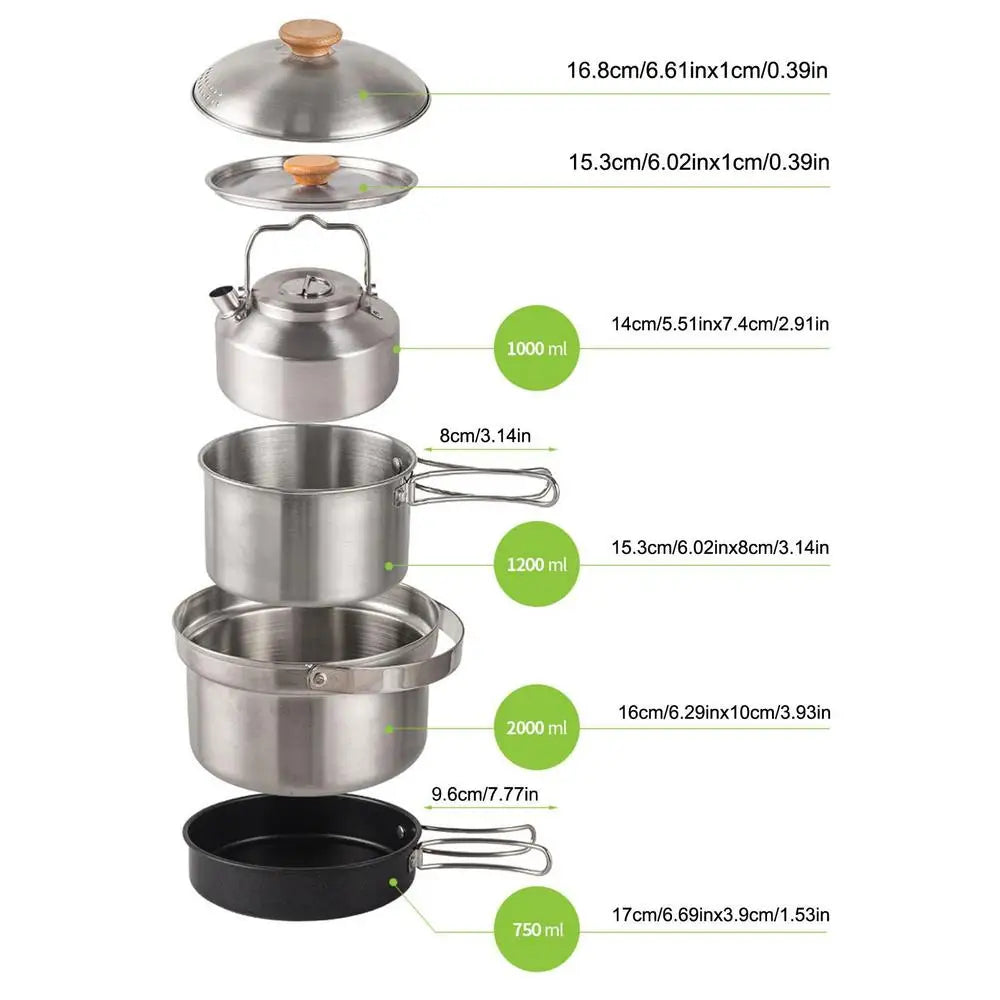 16.8cm/6.61inx1cm/0.39in

15.3cm/6.02inx1cm/0.39in

1000 ml

14cm/5.51inx7.4cm/2.91in

8cm/3.14in

1200 ml

15.3cm/6.02inx8cm/3.14in

2000 ml

16cm/6.29inx10cm/3.93in

9.6cm/7.77in

750 ml

17cm/6.69inx3.9cm/1.53in