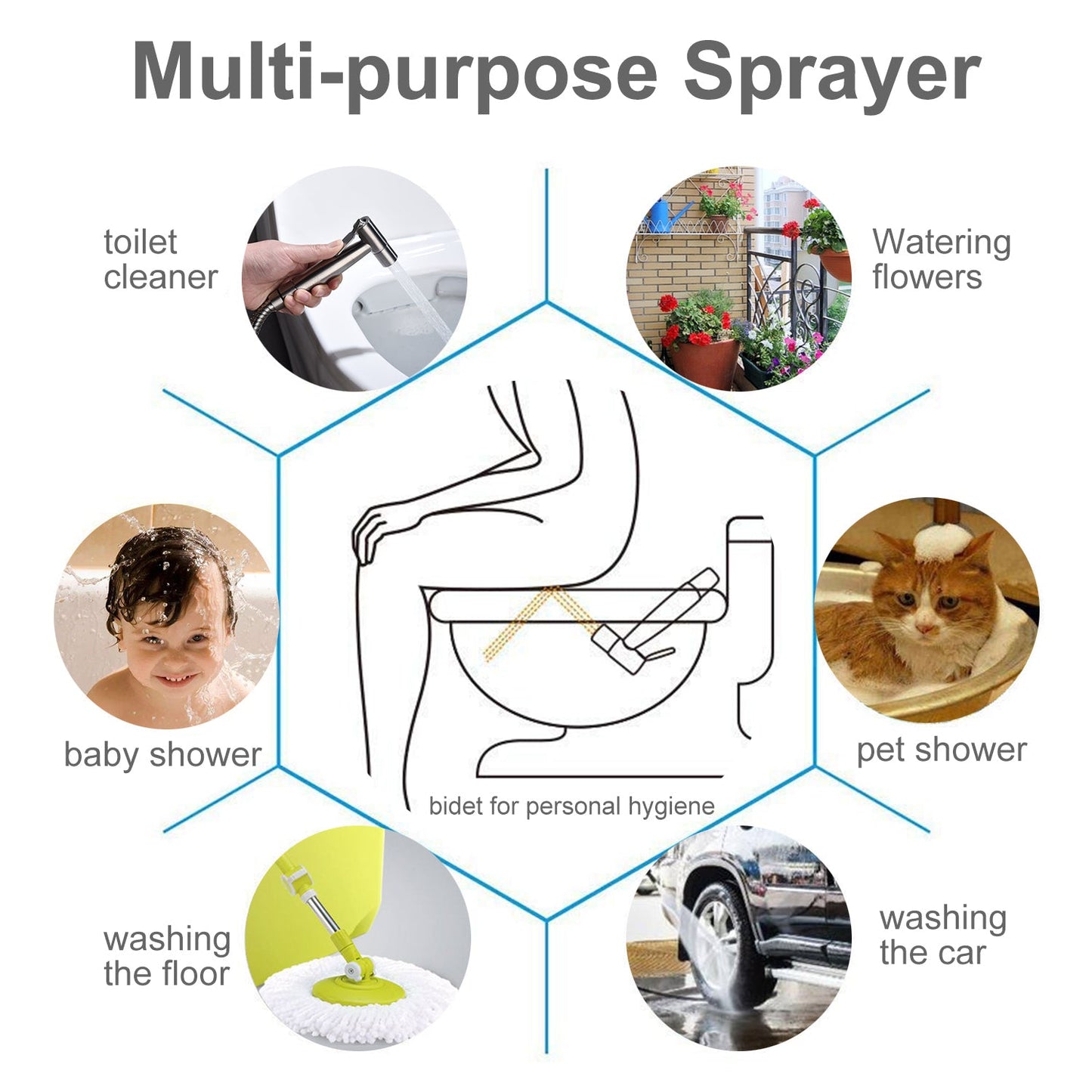 Multi-purpose Sprayer

toilet cleaner

Watering flowers

baby shower

pet shower

bidet for personal hygiene

washing the floor

washing the car