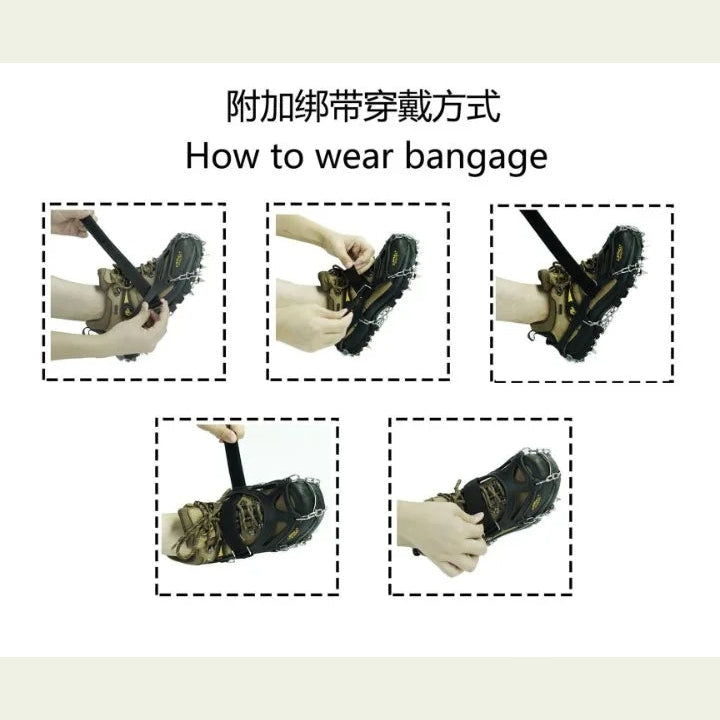 附加绑带穿戴方式
How to wear bangage