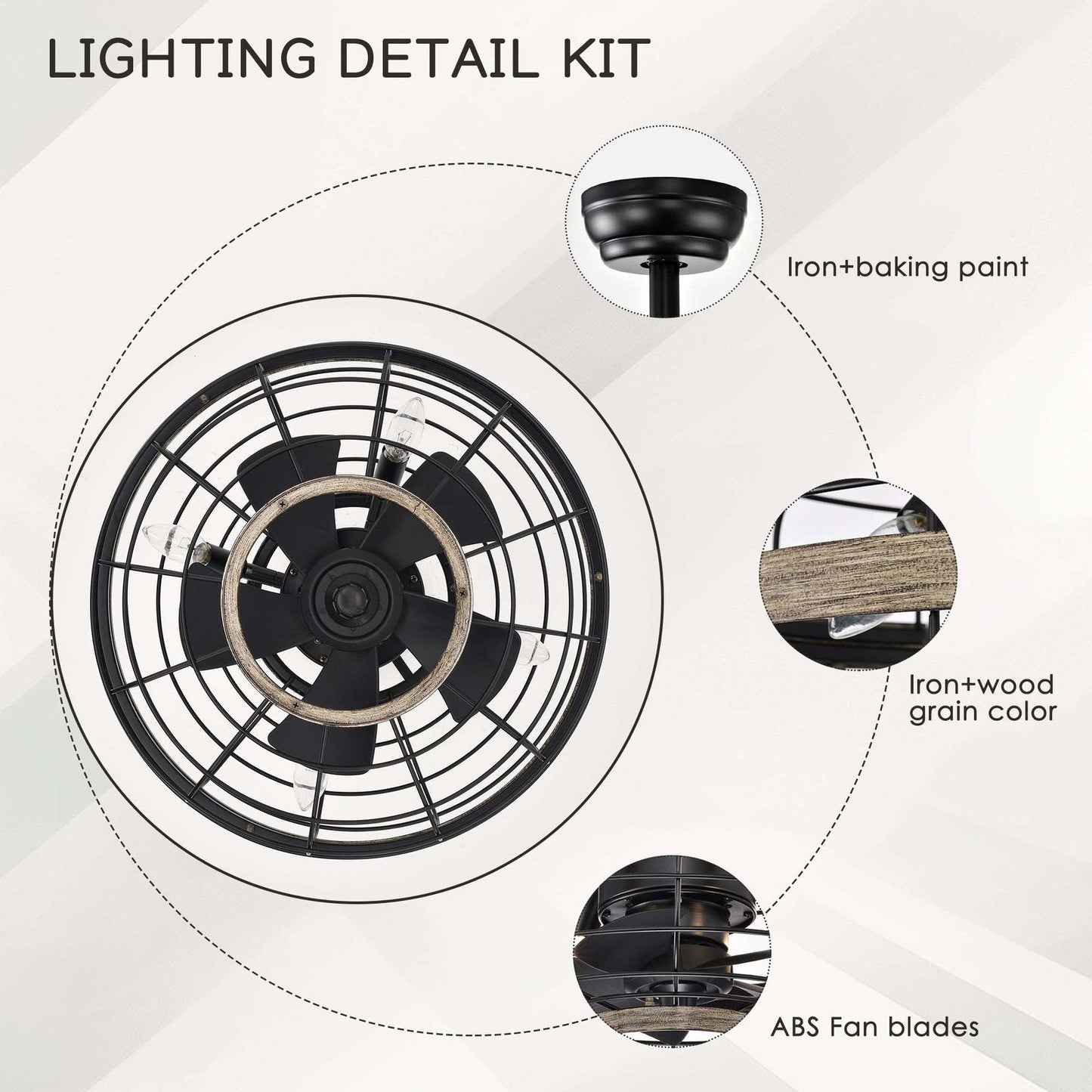 LIGHTING DETAIL KIT

Iron+baking paint

Iron+wood grain color

ABS Fan blades